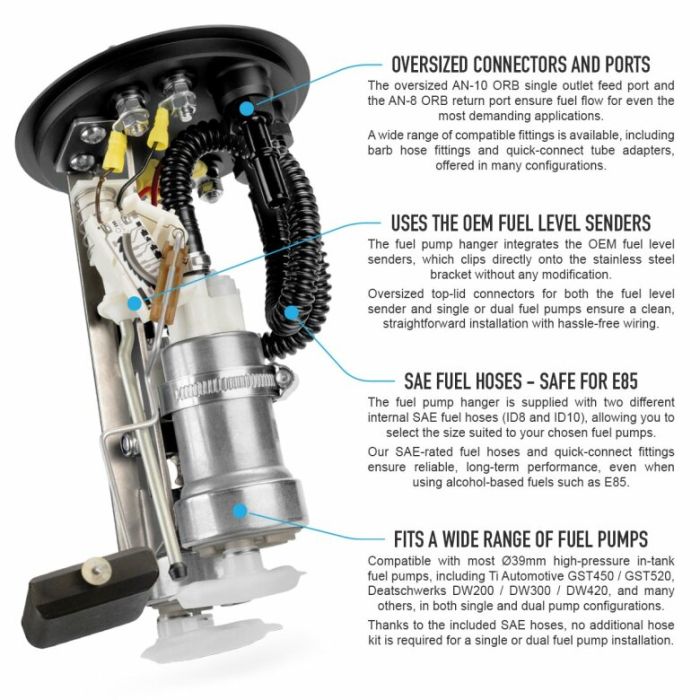 OVERSIZED CONNECTORS AND PORTS

The oversized AN-10 ORB single outlet feed port and the AN-8 ORB return port ensure fuel flow for even the most demanding applications.

A wide range of compatible fittings is available, including barb hose fittings and quick-connect tube adapters, offered in many configurations.

USES THE OEM FUEL LEVEL SENDERS

The fuel pump hanger integrates the OEM fuel level senders, which clips directly onto the stainless steel bracket without any modification.

Oversized top-lid connectors for both the fuel level sender and single or dual fuel pumps ensure a clean, straightforward installation with hassle-free wiring.

SAE FUEL HOSES - SAFE FOR E85

The fuel pump hanger is supplied with two different internal SAE fuel hoses (ID8 and ID10), allowing you to select the size suited to your chosen fuel pumps.

Our SAE-rated fuel hoses and quick-connect fittings ensure reliable, long-term performance, even when using alcohol-based fuels such as E85.

FITS A WIDE RANGE OF FUEL PUMPS

Compatible with most Ø39mm high-pressure in-tank fuel pumps, including Ti Automotive GST450 / GST520, Deatschwerks DW200 / DW300 / DW420, and many others, in both single and dual pump configurations.

Thanks to the included SAE hoses, no additional hose kit is required for a single or dual fuel pump installation.